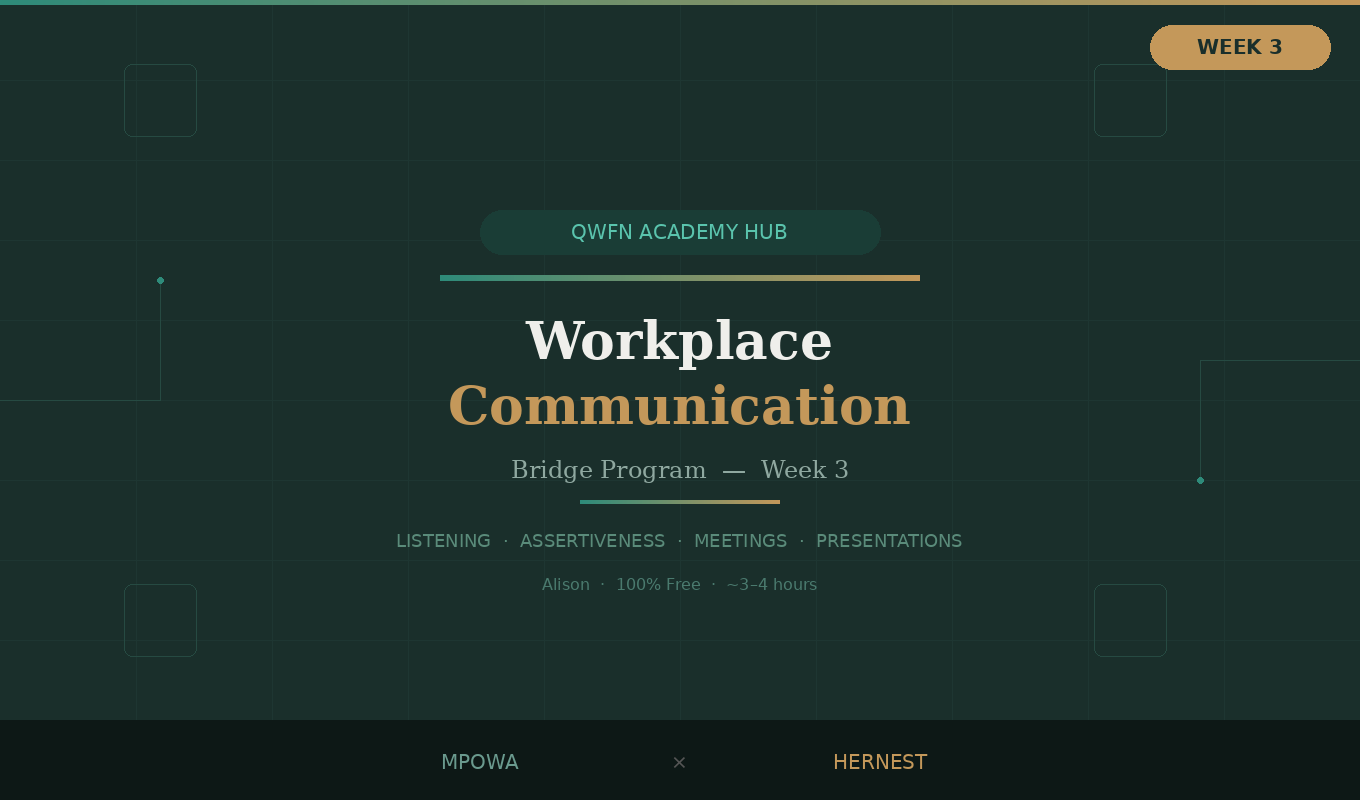 WEEK 3

QWFN ACADEMY HUB

Workplace
Communication

Bridge Program — Week 3

LISTENING · ASSERTIVENESS · MEETINGS · PRESENTATIONS

Alison · 100% Free · ~3–4 hours

MPOWA × HERNEST